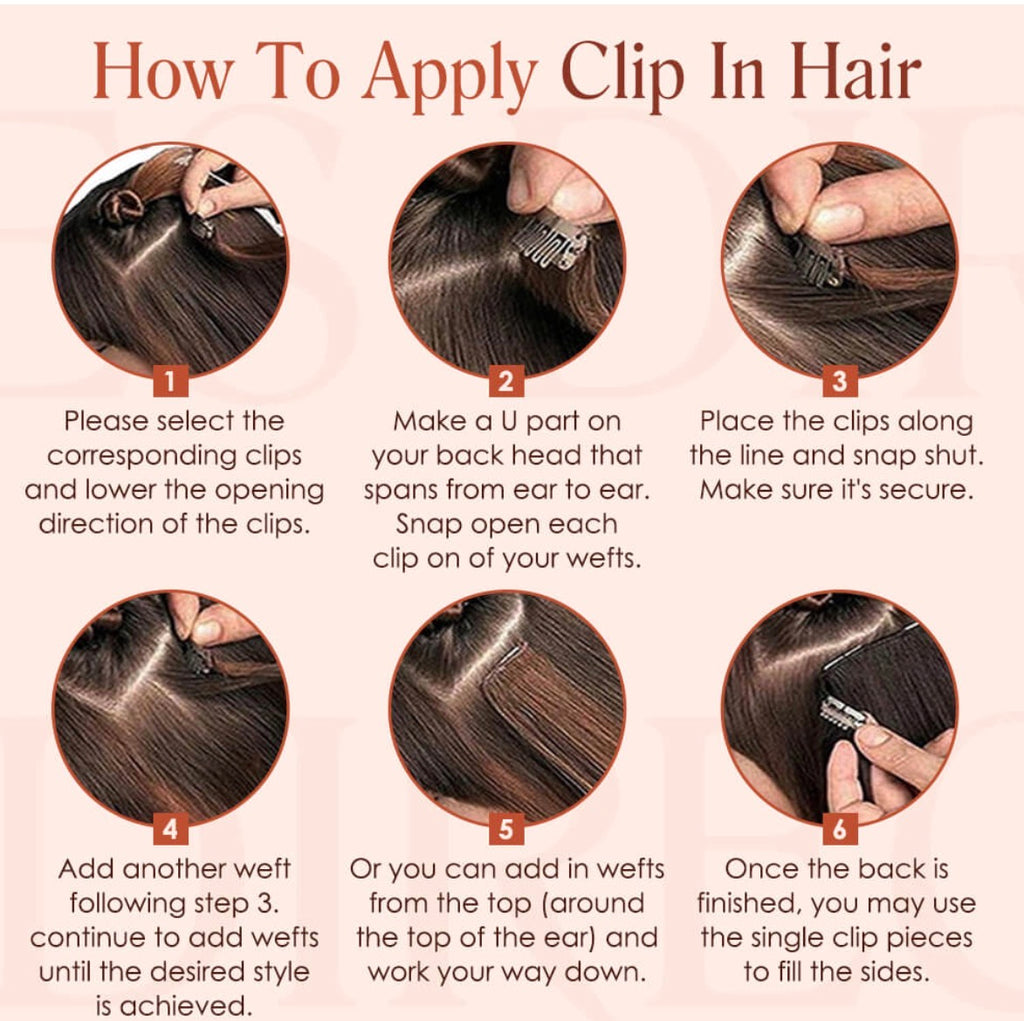 How To Apply Clip In Hair

1
Please select the corresponding clips and lower the opening direction of the clips.

2
Make a U part on your back head that spans from ear to ear. Snap open each clip on of your wefts.

3
Place the clips along the line and snap shut. Make sure it's secure.

4
Add another weft following step 3. continue to add wefts until the desired style is achieved.

5
Or you can add in wefts from the top (around the top of the ear) and work your way down.

6
Once the back is finished, you may use the single clip pieces to fill the sides.